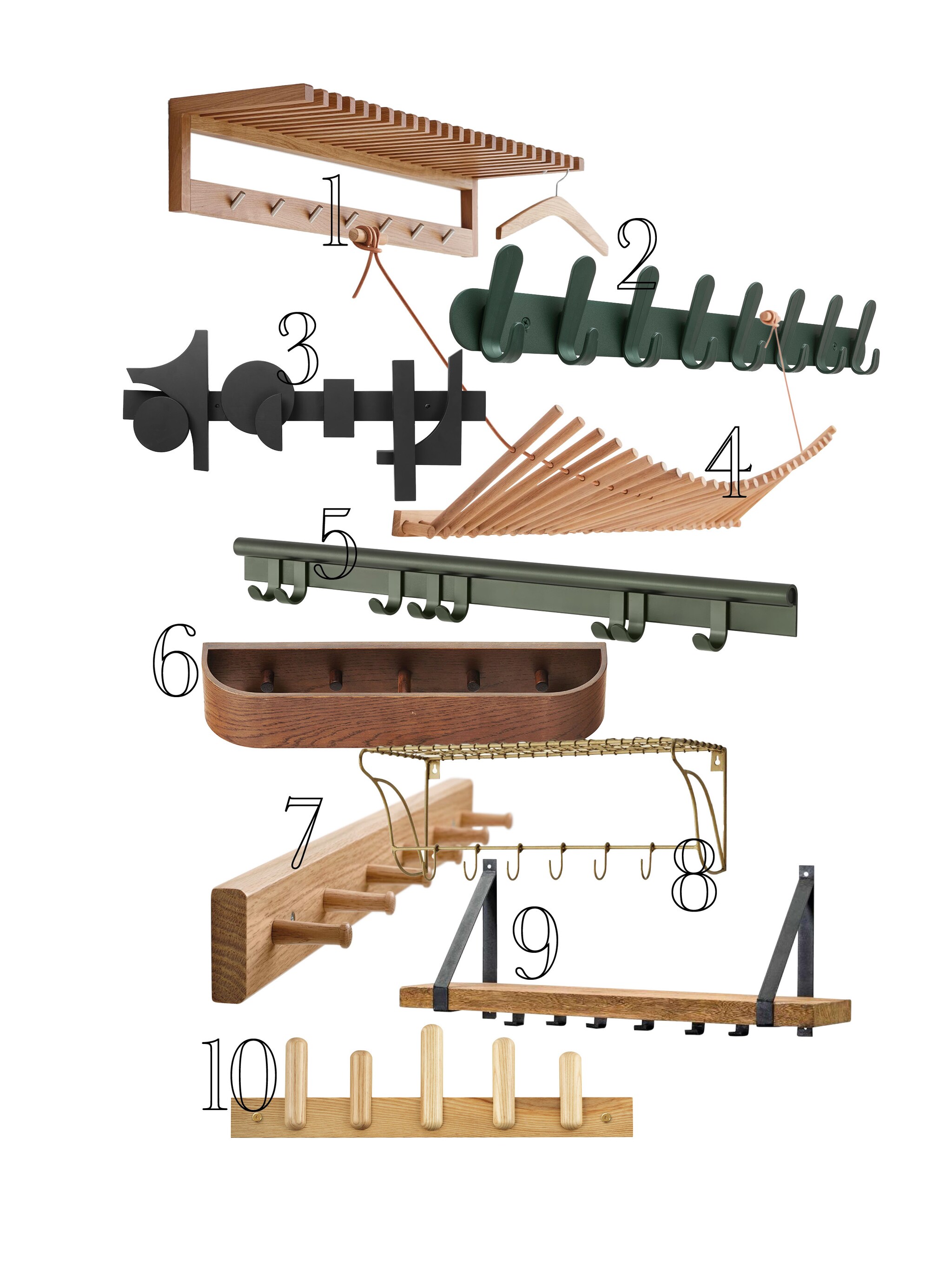 1
2
3
4
5
6
7
8
9
10