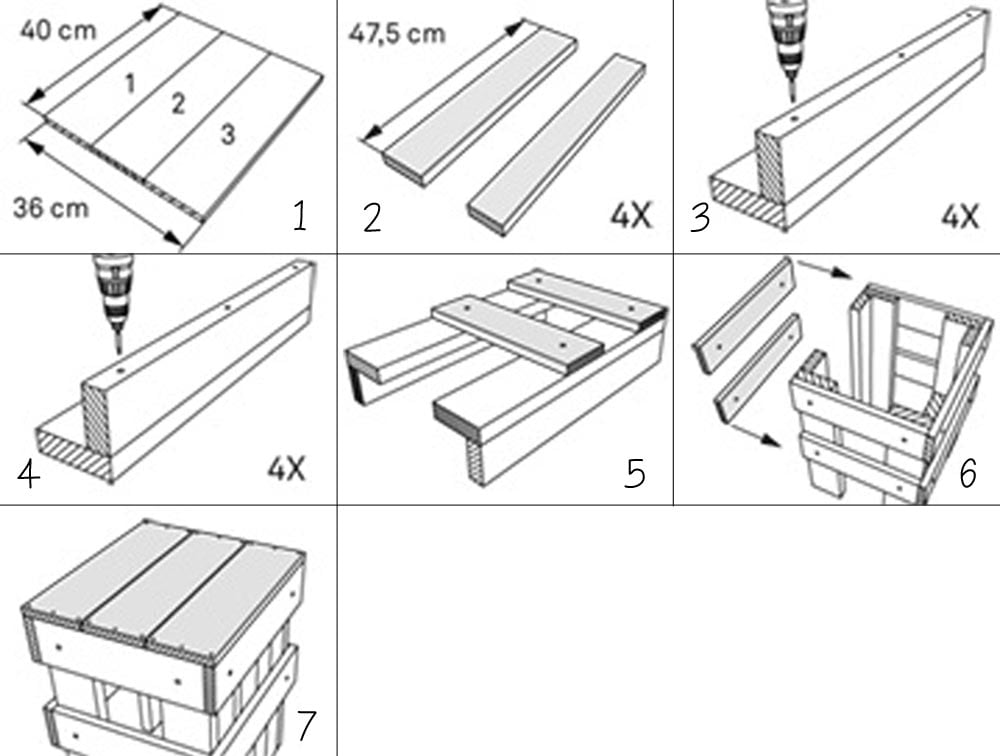 40 cm
1
2
3
36 cm
1

47,5 cm
2
4X

3
4X

4
4X

5

6

7